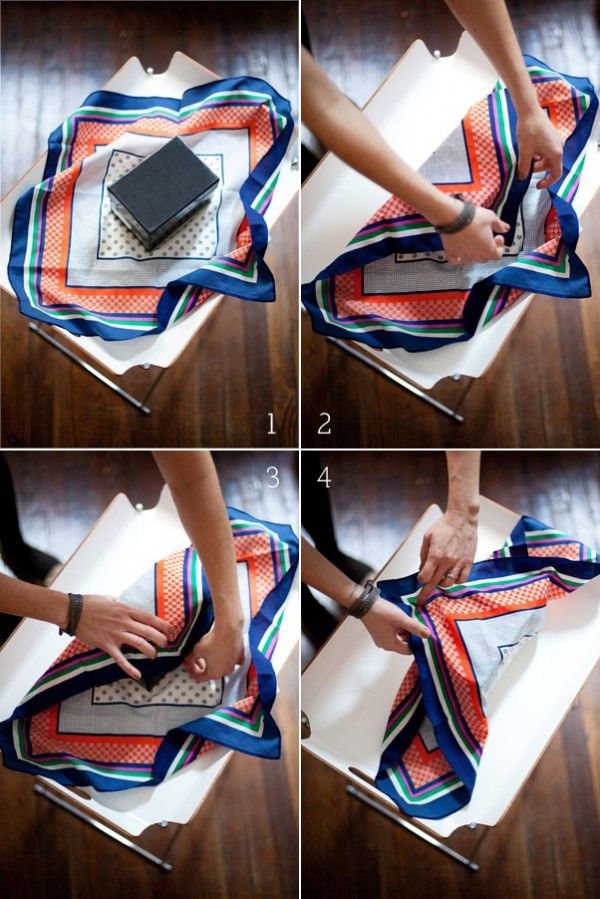 1
2
3
4